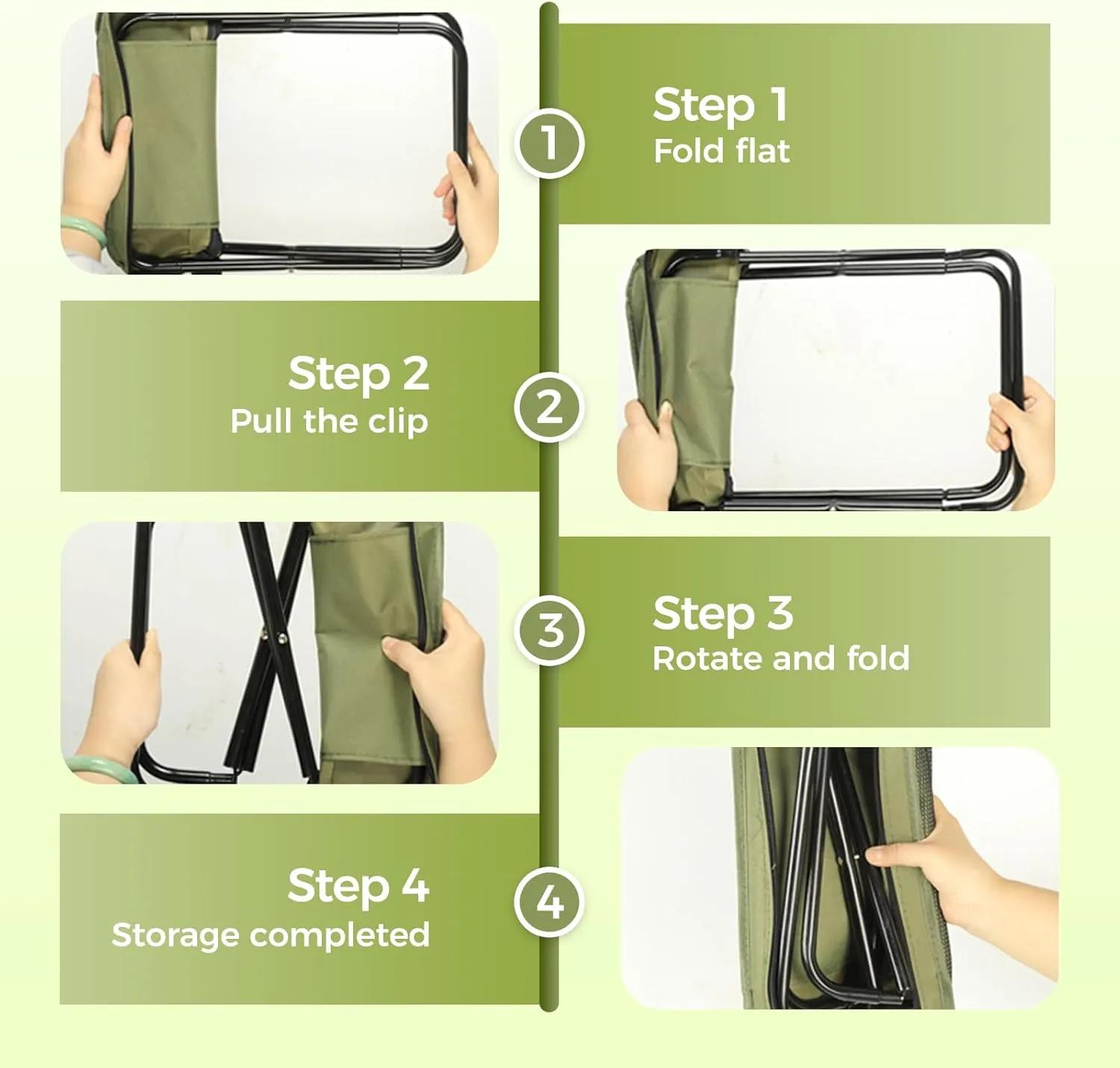 1
Step 1
Fold flat

Step 2
Pull the clip
2

3
Step 3
Rotate and fold

Step 4
Storage completed
4