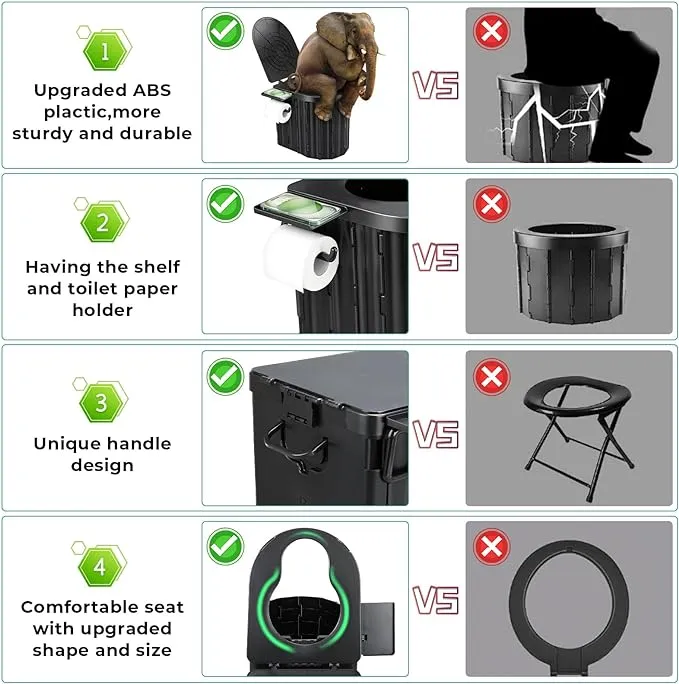 1

Upgraded ABS plactic,more sturdy and durable

VS

2

Having the shelf and toilet paper holder

VS

3

Unique handle design

VS

4

Comfortable seat with upgraded shape and size

VS