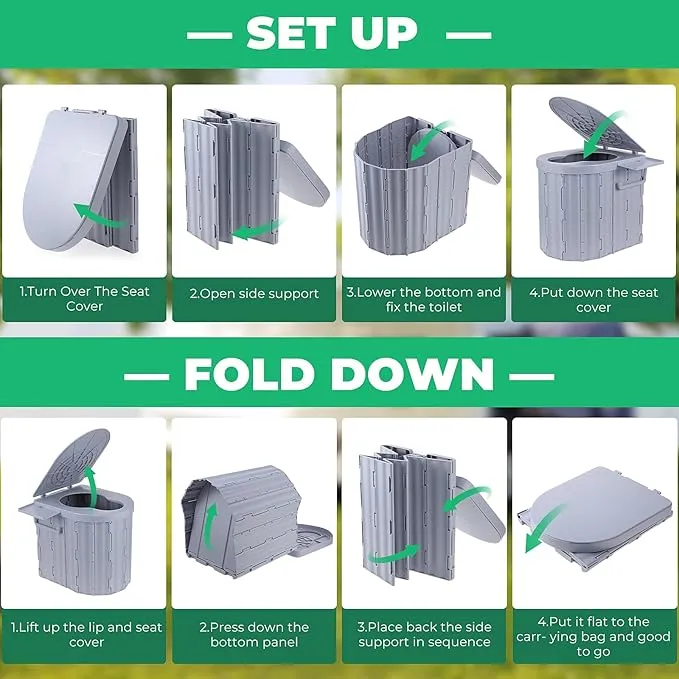 — SET UP —

1.Turn Over The Seat Cover

2.Open side support

3.Lower the bottom and fix the toilet

4.Put down the seat cover

— FOLD DOWN —

1.Lift up the lip and seat cover

2.Press down the bottom panel

3.Place back the side support in sequence

4.Put it flat to the carr- ying bag and good to go