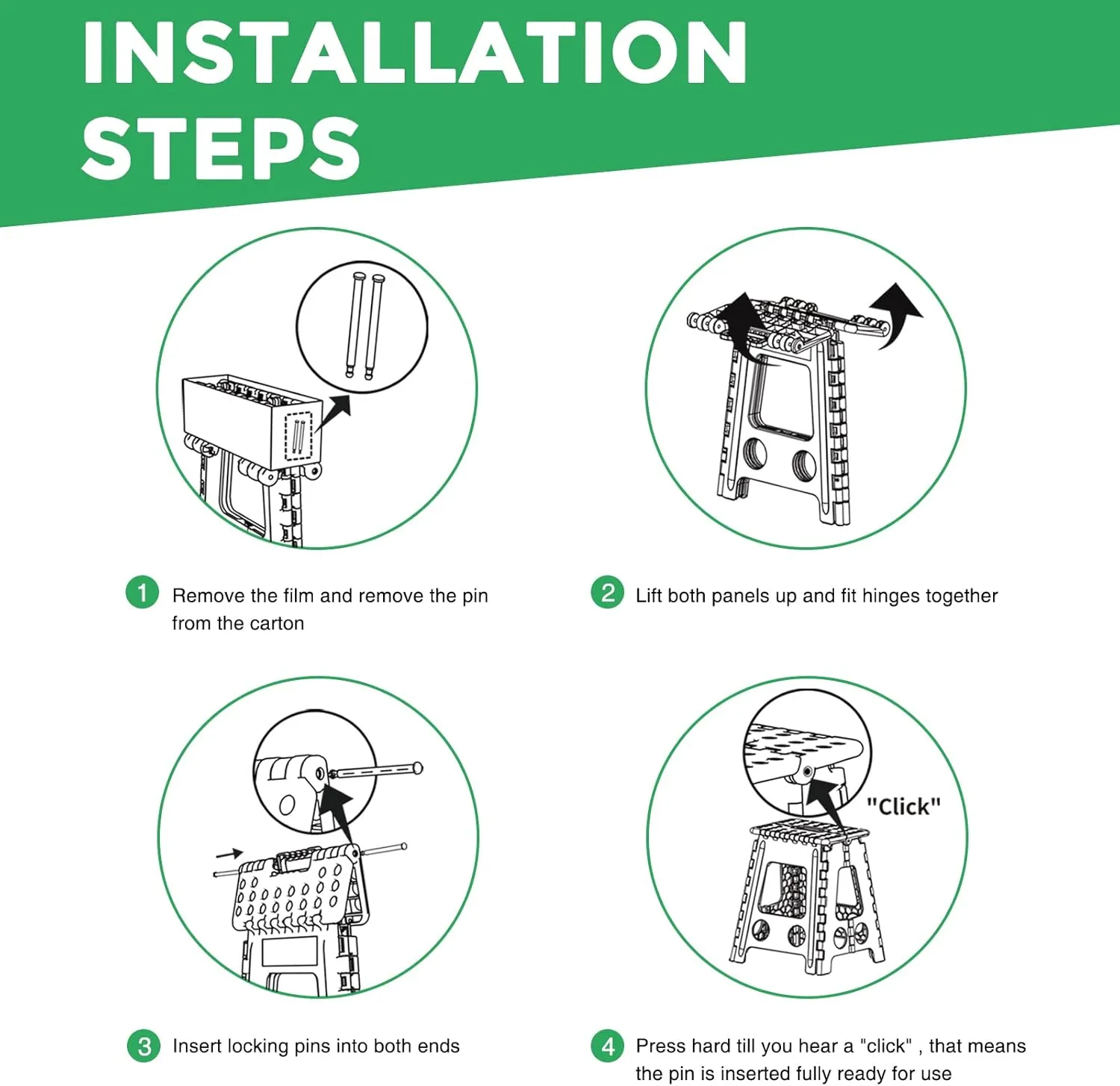 INSTALLATION STEPS

1 Remove the film and remove the pin from the carton

2 Lift both panels up and fit hinges together

"Click"

3 Insert locking pins into both ends

4 Press hard till you hear a "click" , that means the pin is inserted fully ready for use