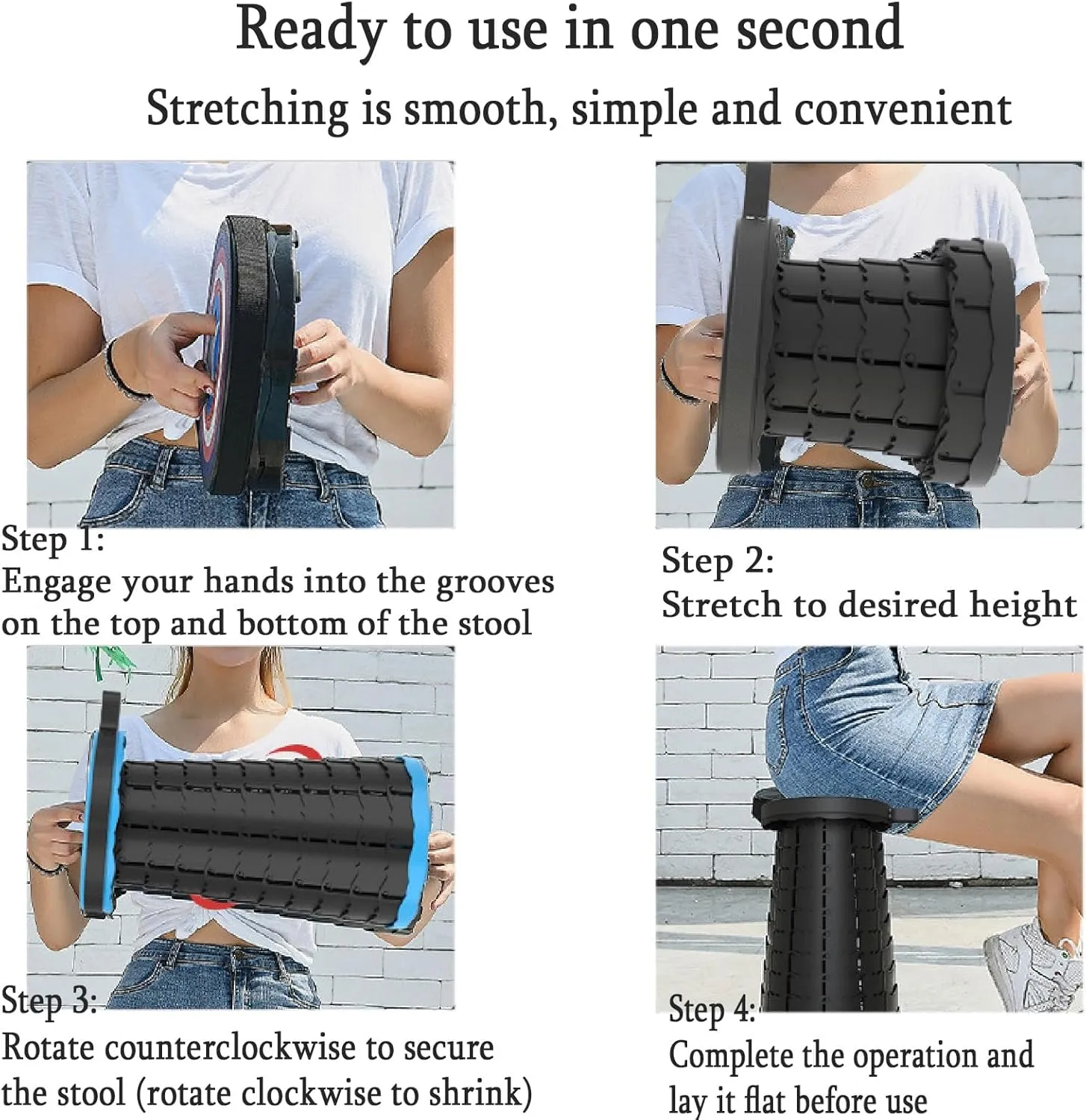 Ready to use in one second

Stretching is smooth, simple and convenient

Step 1:
Engage your hands into the grooves on the top and bottom of the stool

Step 2:
Stretch to desired height

Step 3:
Rotate counterclockwise to secure the stool (rotate clockwise to shrink)

Step 4:
Complete the operation and lay it flat before use