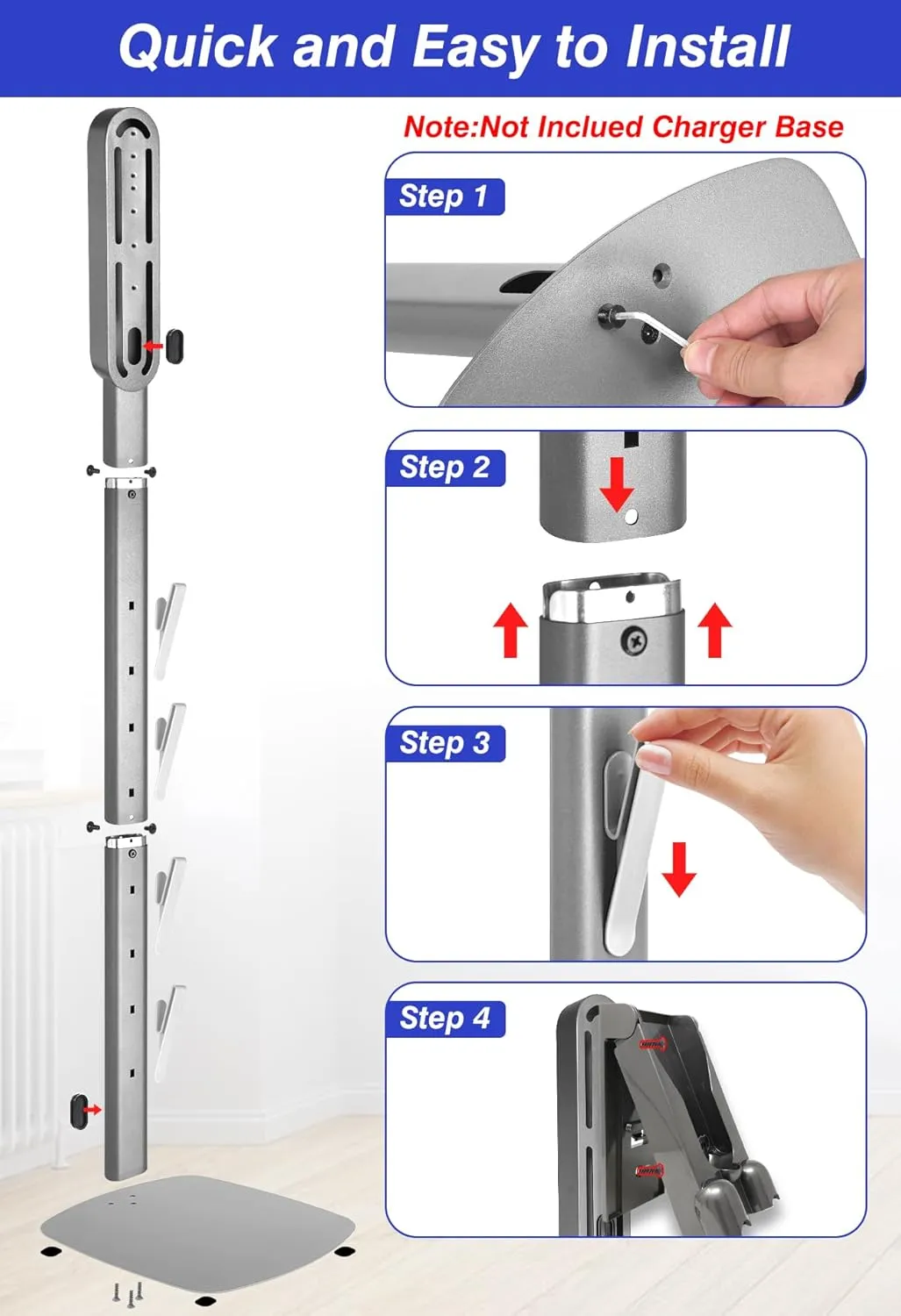 Quick and Easy to Install

Note:Not Inclued Charger Base

Step 1

Step 2

Step 3

Step 4