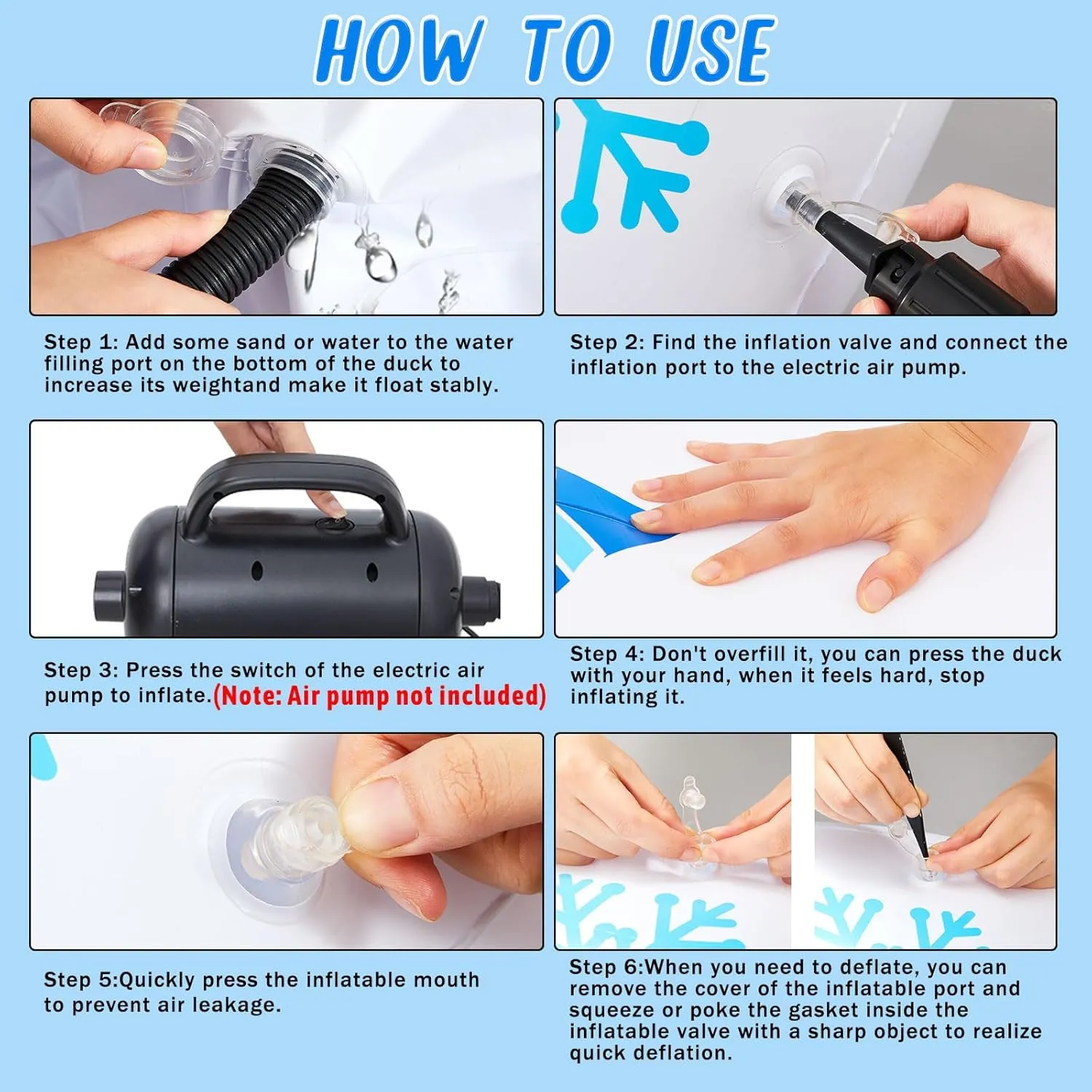 HOW TO USE

Step 1: Add some sand or water to the water filling port on the bottom of the duck to increase its weightand make it float stably.

Step 2: Find the inflation valve and connect the inflation port to the electric air pump.

Step 3: Press the switch of the electric air pump to inflate.(Note: Air pump not included)

Step 4: Don't overfill it, you can press the duck with your hand, when it feels hard, stop inflating it.

Step 5:Quickly press the inflatable mouth to prevent air leakage.

Step 6:When you need to deflate, you can remove the cover of the inflatable port and squeeze or poke the gasket inside the inflatable valve with a sharp object to realize quick deflation.