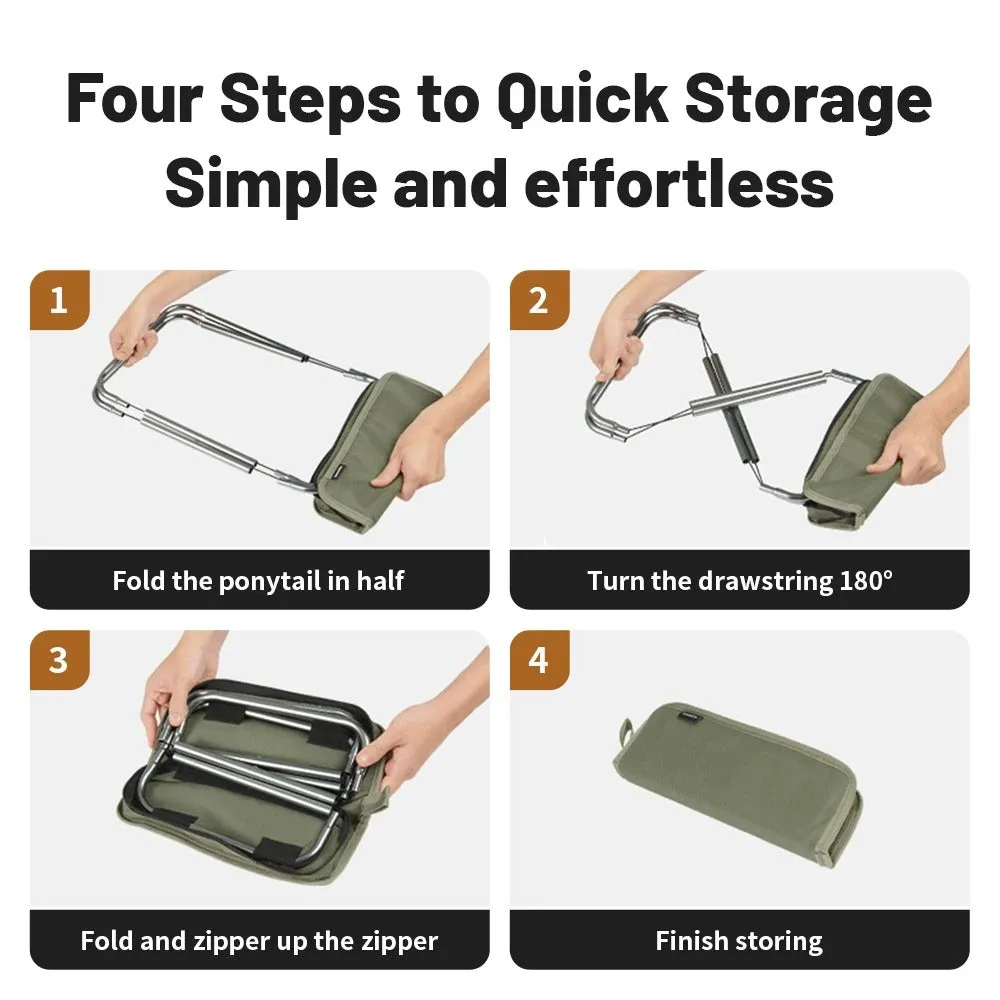 Four Steps to Quick Storage
Simple and effortless

1

Fold the ponytail in half

2

Turn the drawstring 180°

3

Fold and zipper up the zipper

4

Finish storing