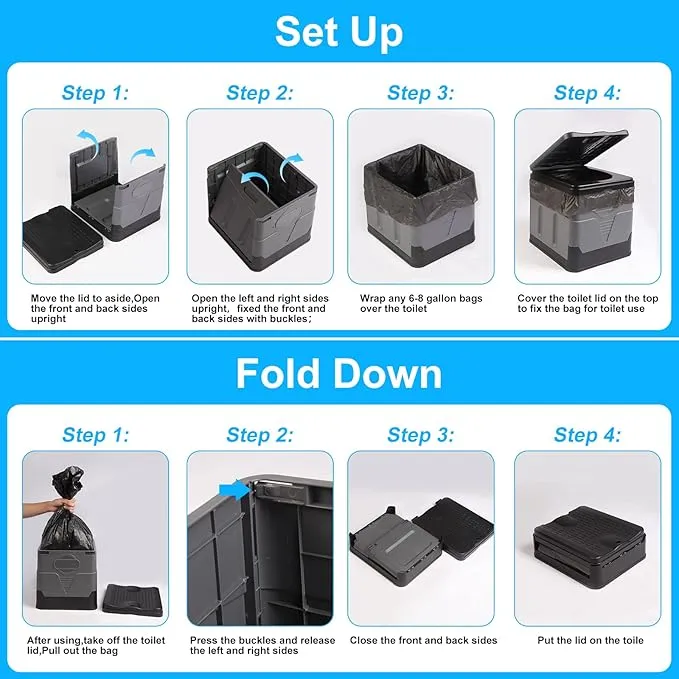 Set Up

Step 1:

Move the lid to aside,Open the front and back sides upright

Step 2:

Open the left and right sides upright, fixed the front and back sides with buckles;

Step 3:

Wrap any 6-8 gallon bags over the toilet

Step 4:

Cover the toilet lid on the top to fix the bag for toilet use

Fold Down

Step 1:

After using,take off the toilet lid,Pull out the bag

Step 2:

Press the buckles and release the left and right sides

Step 3:

Close the front and back sides

Step 4:

Put the lid on the toile