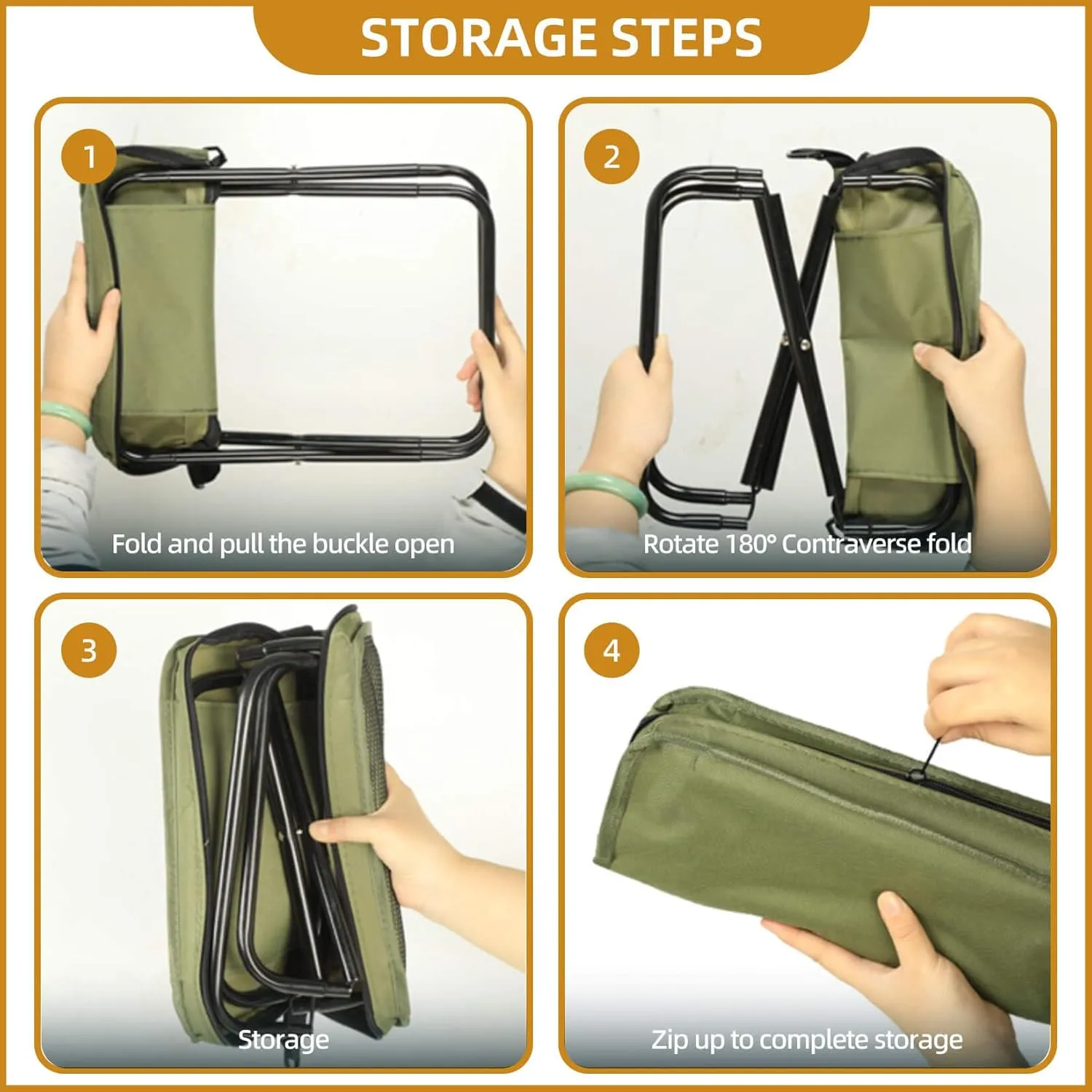 STORAGE STEPS

1

Fold and pull the buckle open

2

Rotate 180° Contraverse fold

3

Storage

4

Zip up to complete storage