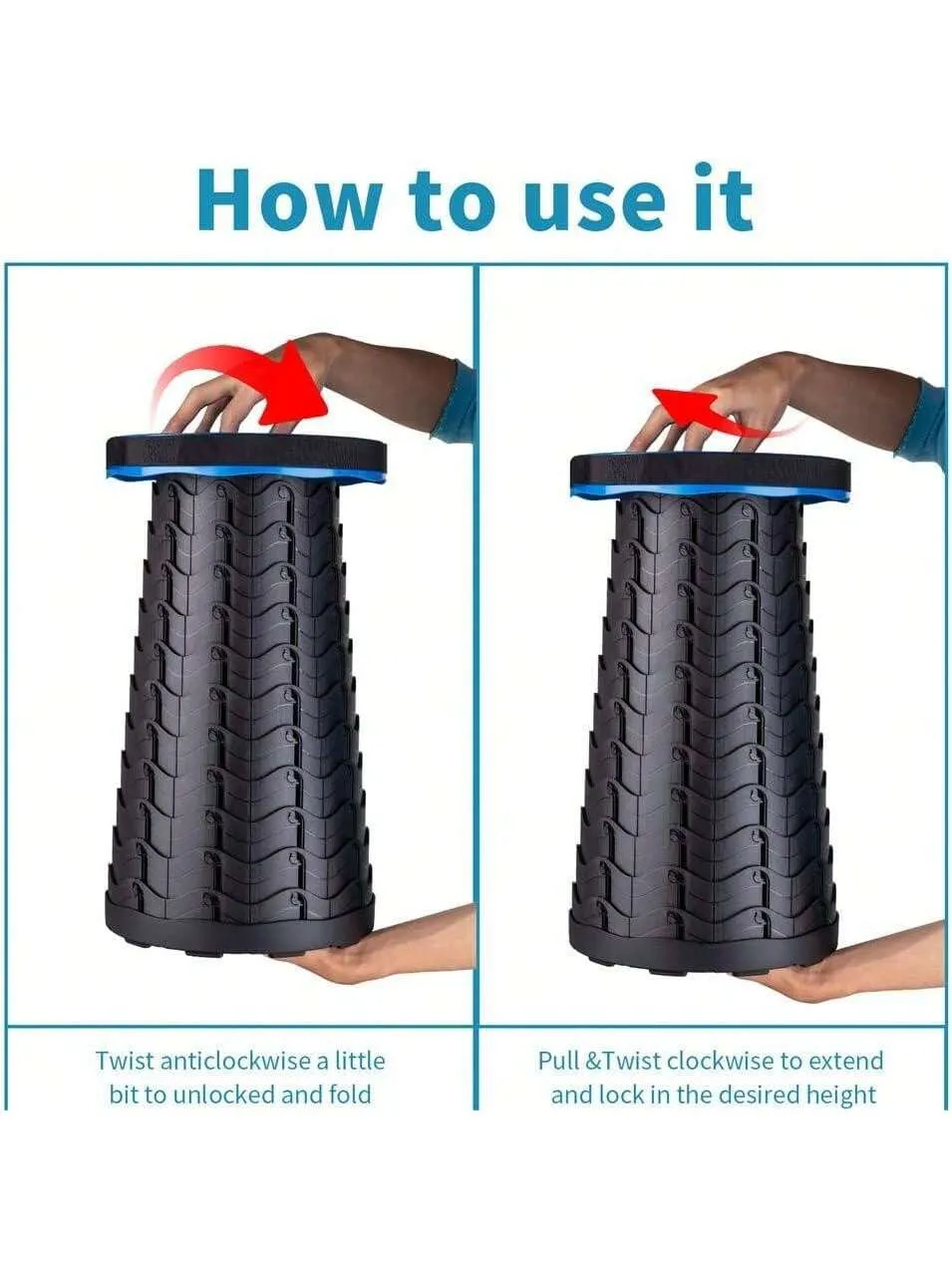 How to use it

Twist anticlockwise a little bit to unlocked and fold

Pull &Twist clockwise to extend and lock in the desired height