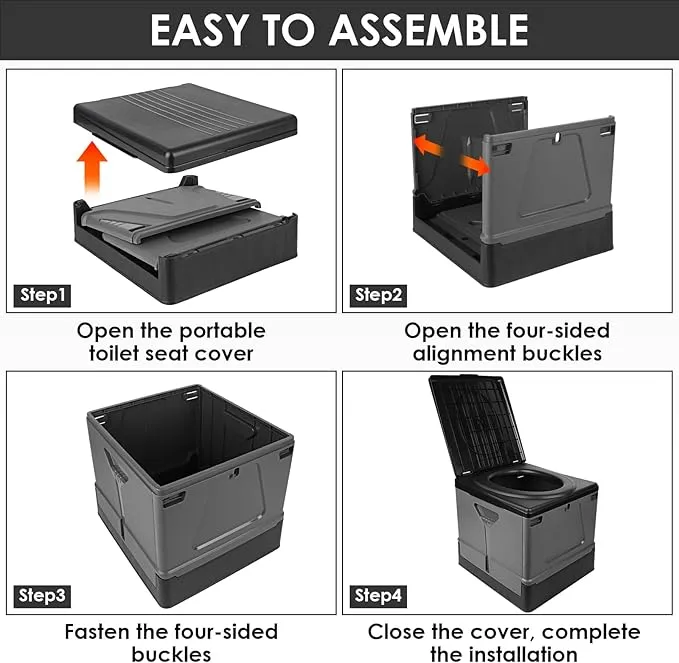 EASY TO ASSEMBLE

Step1

Open the portable toilet seat cover

Step2

Open the four-sided alignment buckles

Step3

Fasten the four-sided buckles

Step4

Close the cover, complete the installation