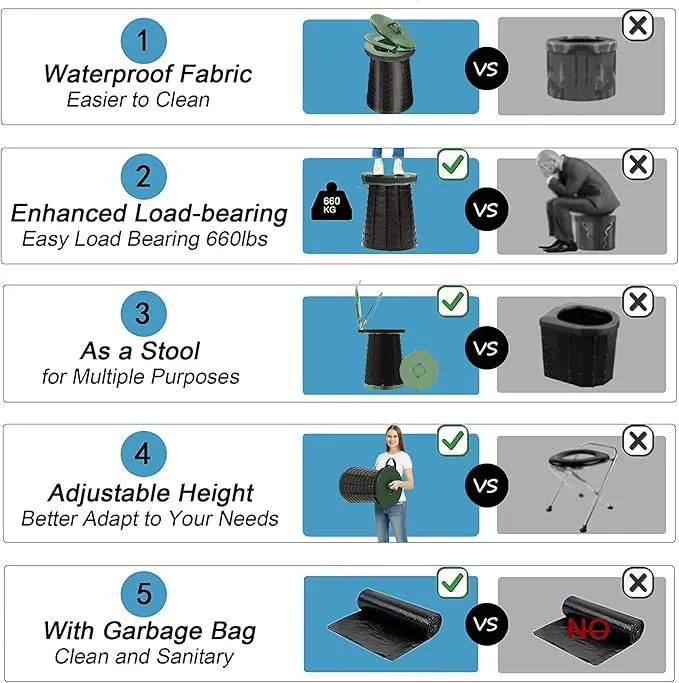 1
Waterproof Fabric
Easier to Clean

VS

2
Enhanced Load-bearing
Easy Load Bearing 660lbs

660 KG

VS

3
As a Stool
for Multiple Purposes

VS

4
Adjustable Height
Better Adapt to Your Needs

VS

5
With Garbage Bag
Clean and Sanitary

VS

NO