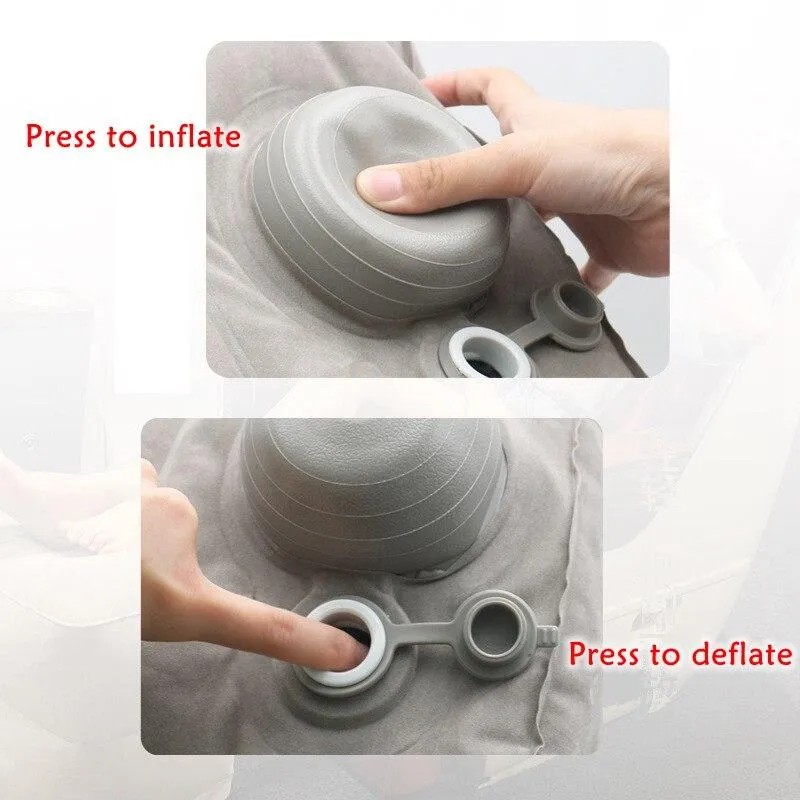 Press to inflate

Press to deflate