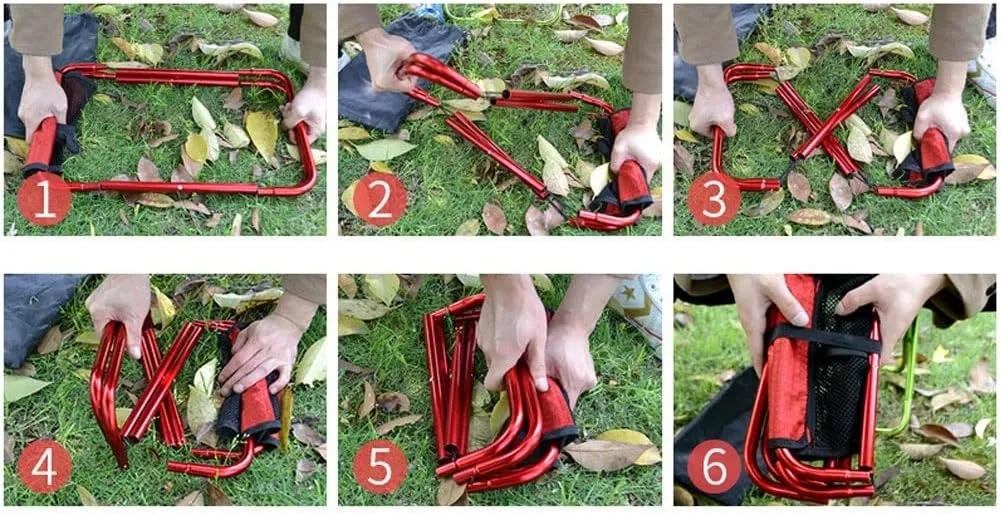 1

2

3

4

5

6