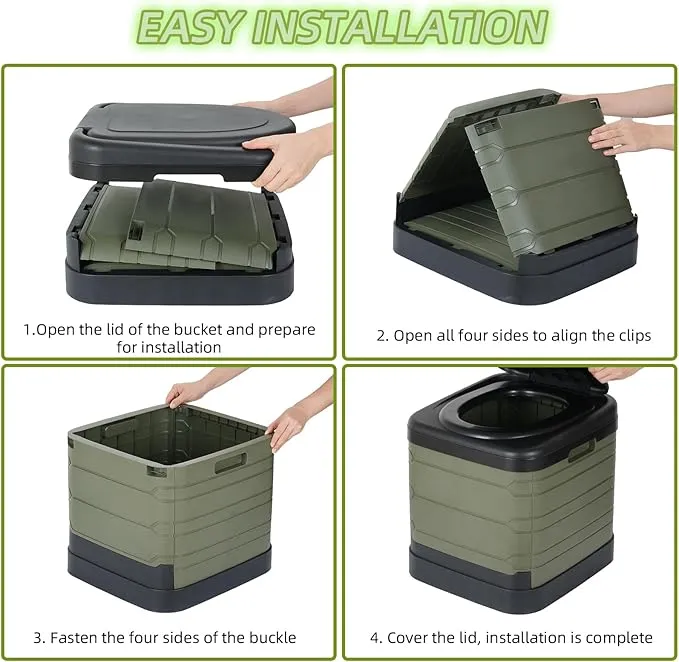 EASY INSTALLATION

1.Open the lid of the bucket and prepare for installation

2. Open all four sides to align the clips

3. Fasten the four sides of the buckle

4. Cover the lid, installation is complete