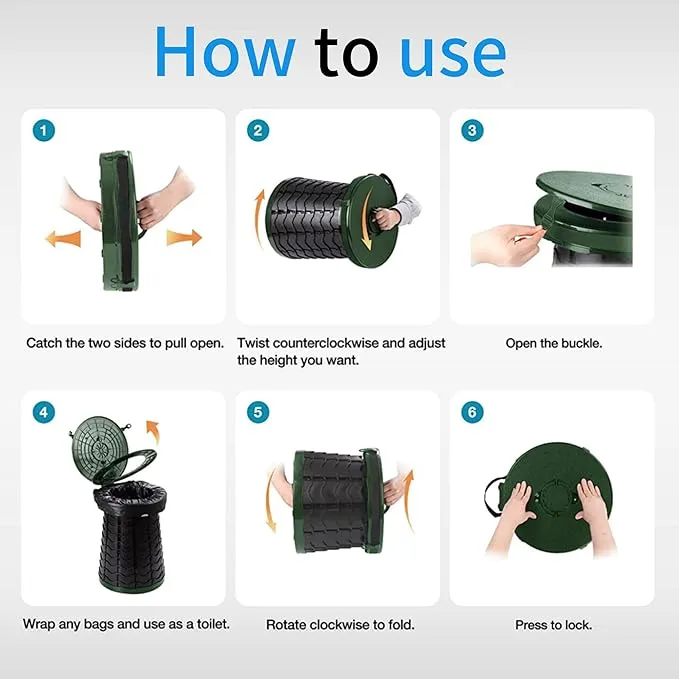 How to use

1

Catch the two sides to pull open.

2

Twist counterclockwise and adjust the height you want.

3

Open the buckle.

4

Wrap any bags and use as a toilet.

5

Rotate clockwise to fold.

6

Press to lock.