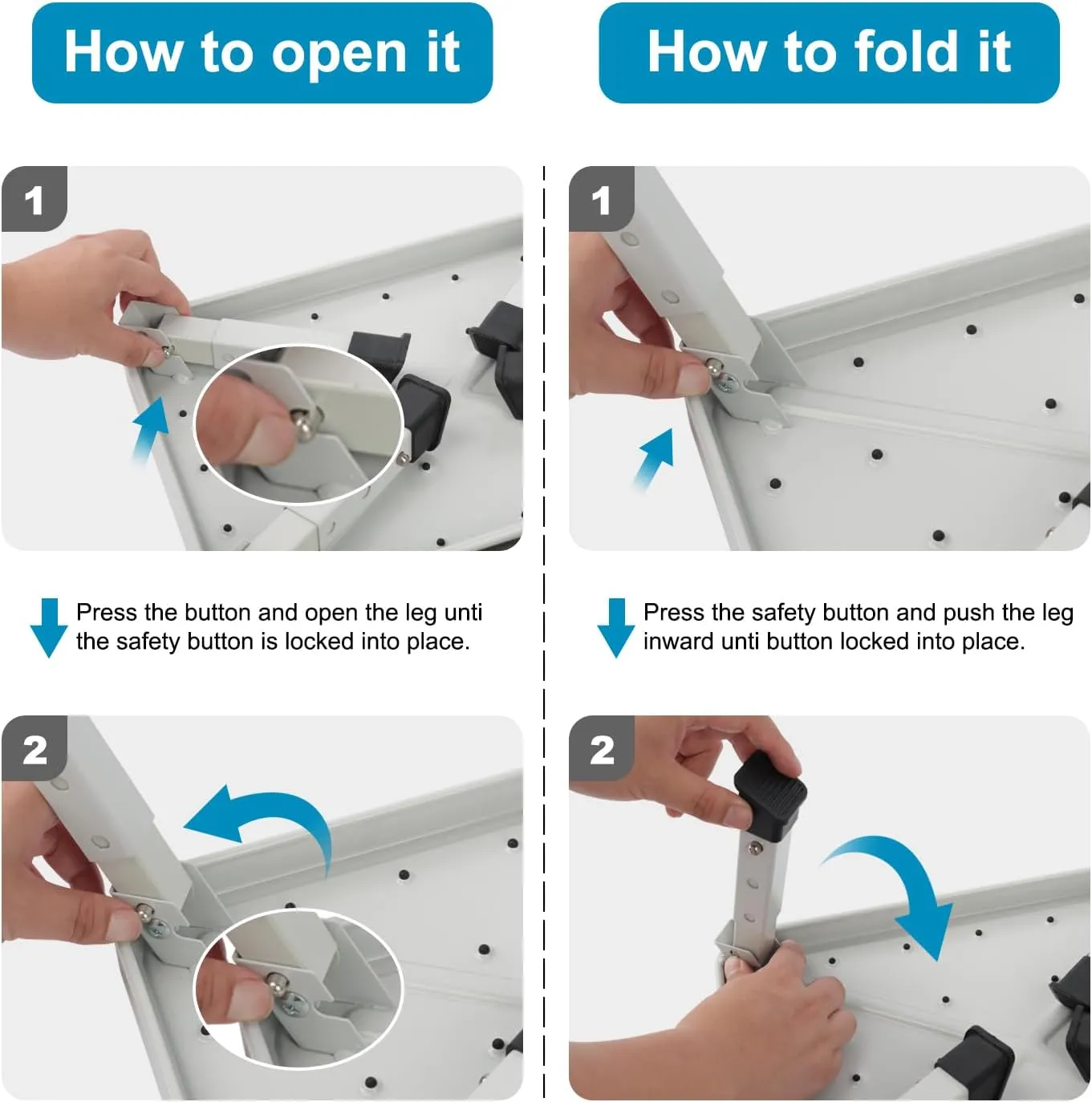 How to open it

1

Press the button and open the leg unti the safety button is locked into place.

2

How to fold it

1

Press the safety button and push the leg inward unti button locked into place.

2