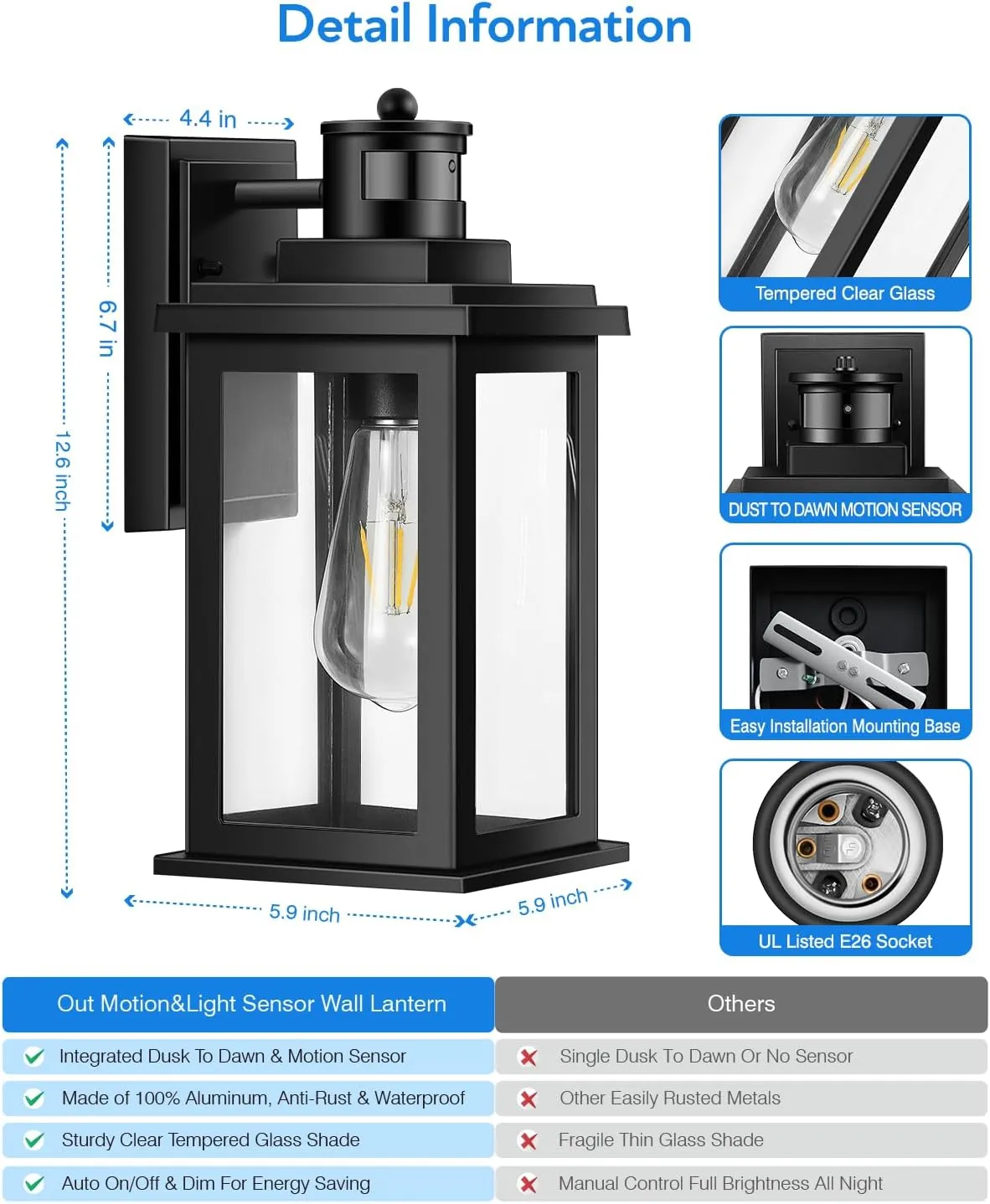 Detail Information

4.4 in

6.7 in

12.6 inch

5.9 inch

5.9 inch

Tempered Clear Glass

DUST TO DAWN MOTION SENSOR

Easy Installation Mounting Base

UL Listed E26 Socket

| Out Motion&Light Sensor Wall Lantern | Others |
|---|---|
| Integrated Dusk To Dawn & Motion Sensor | Single Dusk To Dawn Or No Sensor |
| Made of 100% Aluminum, Anti-Rust & Waterproof | Other Easily Rusted Metals |
| Sturdy Clear Tempered Glass Shade | Fragile Thin Glass Shade |
| Auto On/Off & Dim For Energy Saving | Manual Control Full Brightness All Night |